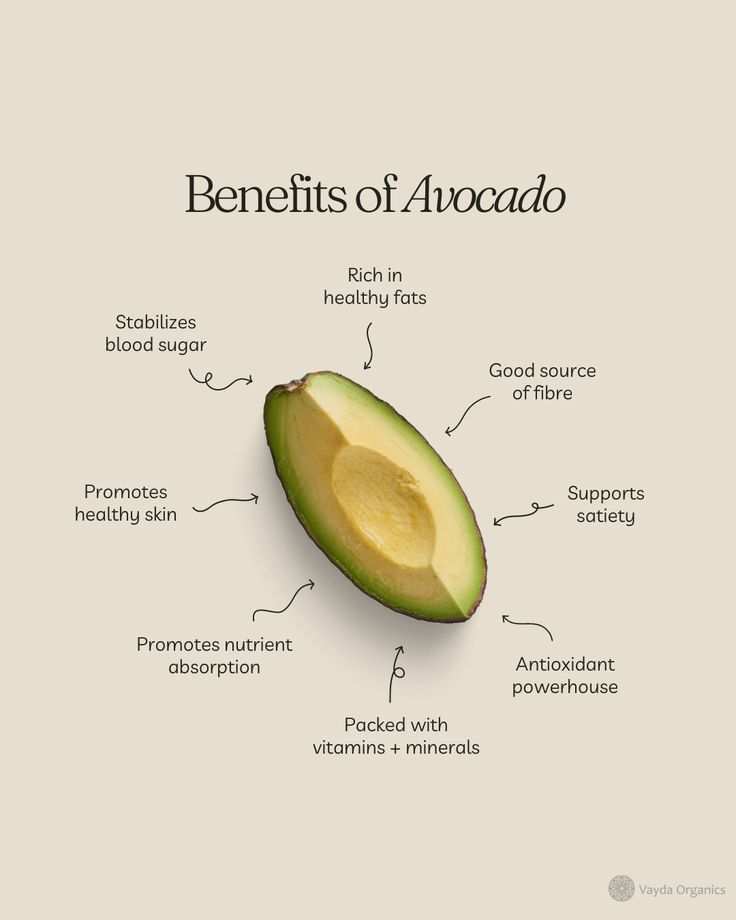 Benefits of Avocado

Rich in healthy fats

Stabilizes blood sugar

Good source of fibre

Promotes healthy skin

Supports satiety

Promotes nutrient absorption

Antioxidant powerhouse

Packed with vitamins + minerals

Vayda Organics