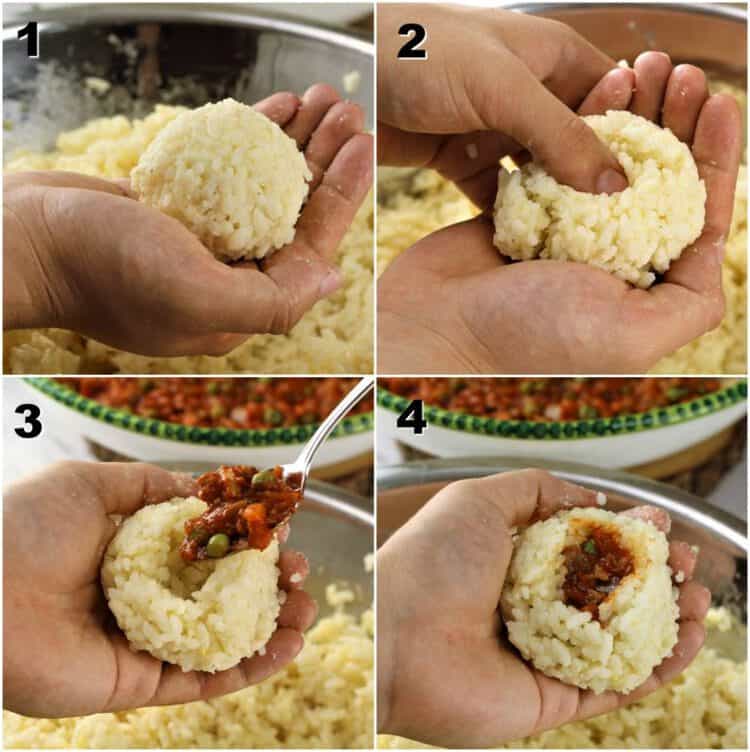 1

2

3

4