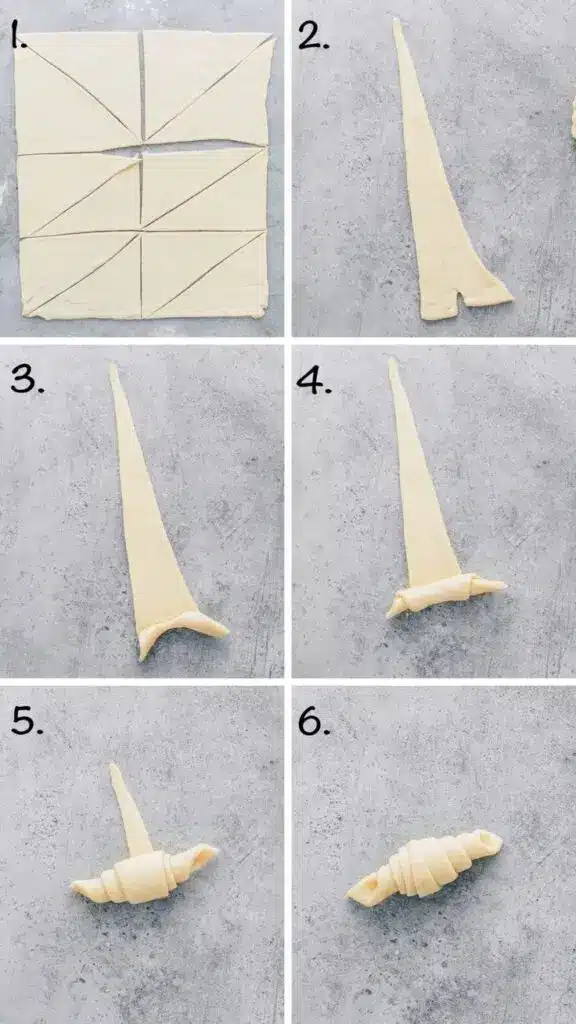 1.

2.

3.

4.

5.

6.